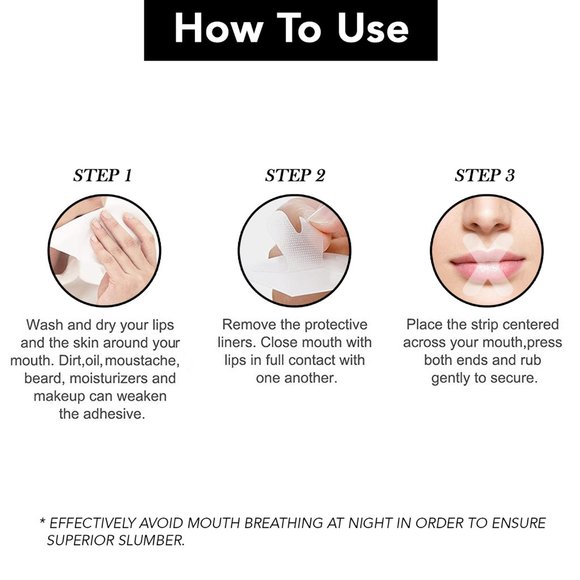 How To Use

STEP 1

Wash and dry your lips and the skin around your mouth. Dirt,oil,moustache, beard, moisturizers and makeup can weaken the adhesive.

STEP 2

Remove the protective liners. Close mouth with lips in full contact with one another.

STEP 3

Place the strip centered across your mouth,press both ends and rub gently to secure.

* EFFECTIVELY AVOID MOUTH BREATHING AT NIGHT IN ORDER TO ENSURE SUPERIOR SLUMBER.